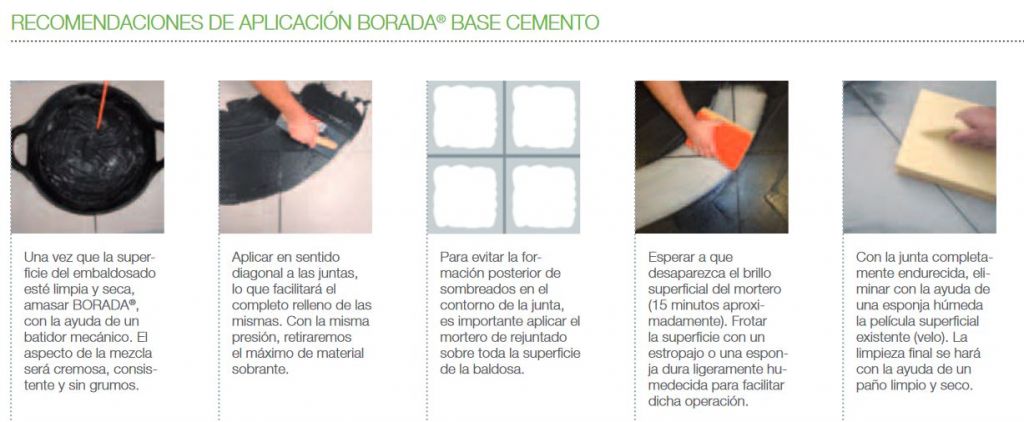 RECOMENDACIONES DE APLICACIÓN BORADA® BASE CEMENTO

Una vez que la superficie del embaldosado esté limpia y seca, amasar BORADA®, con la ayuda de un batidor mecánico. El aspecto de la mezcla será cremosa, consistente y sin grumos.

Aplicar en sentido diagonal a las juntas, lo que facilitará el completo relleno de las mismas. Con la misma presión, retiraremos el máximo de material sobrante.

Para evitar la formación posterior de sombreados en el contorno de la junta, es importante aplicar el mortero de rejuntado sobre toda la superficie de la baldosa.

Esperar a que desaparezca el brillo superficial del mortero (15 minutos aproximadamente). Frotar la superficie con un estropajo o una esponja dura ligeramente humedecida para facilitar dicha operación.

Con la junta completamente endurecida, eliminar con la ayuda de una esponja húmeda la película superficial existente (velo). La limpieza final se hará con la ayuda de un paño limpio y seco.